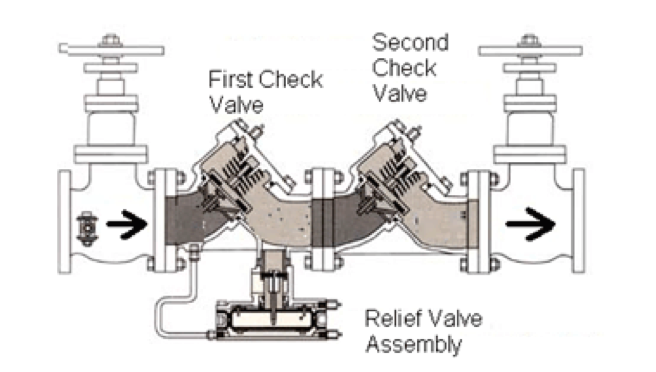 First Check Valve

Second Check Valve

Relief Valve Assembly